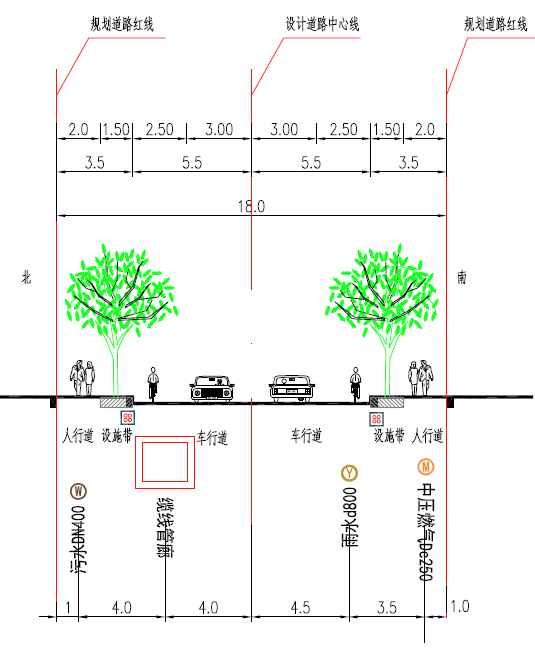 规划道路红线

设计道路中心线

规划道路红线

2.0 1.50 2.50 3.00 3.00 2.50 1.50 2.0

3.5 5.5 5.5 3.5

18.0

北

南

人行道 设施带 车行道 车行道 设施带 人行道

W 污水DN400

缆线管廊

Y 雨水d800

M 中压燃气De250

1 4.0 4.0 4.5 3.5 1.0