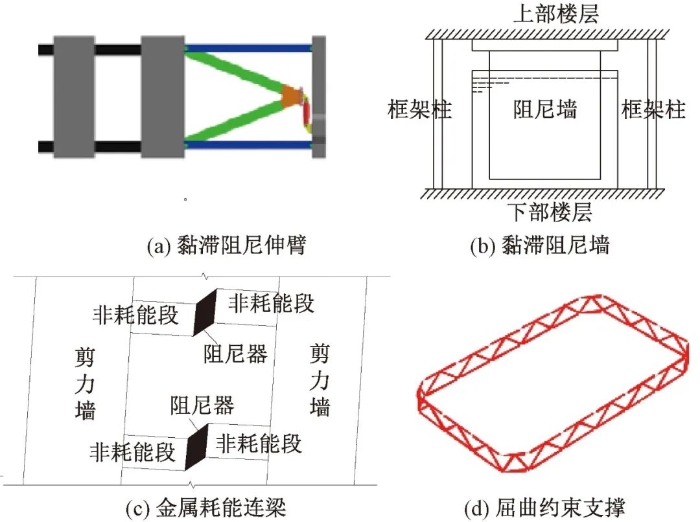 (a) 黏滞阻尼伸臂

上部楼层
框架柱
阻尼墙
框架柱
下部楼层

(b) 黏滞阻尼墙

非耗能段
非耗能段
阻尼器
剪力墙
剪力墙
阻尼器
非耗能段
非耗能段

(c) 金属耗能连梁

(d) 屈曲约束支撑